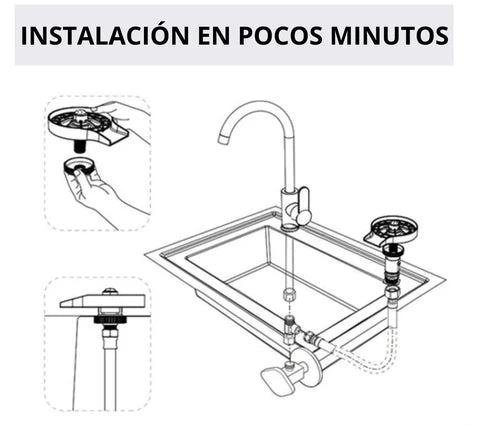 INSTALACIÓN EN POCOS MINUTOS